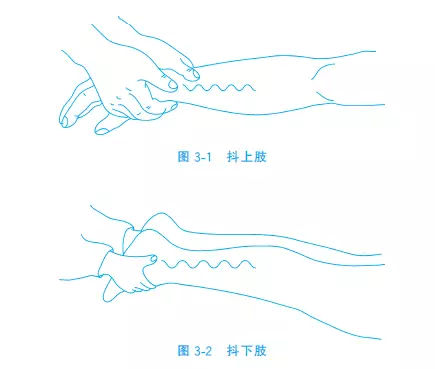 图 3-1 抖上肢

图 3-2 抖下肢